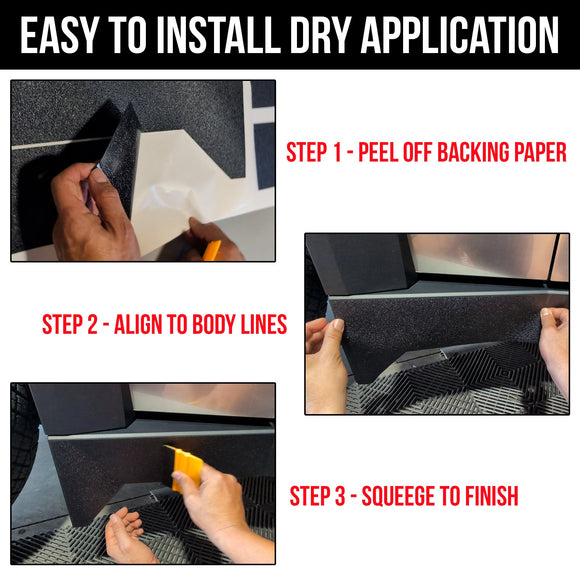 EASY TO INSTALL DRY APPLICATION

STEP 1 - PEEL OFF BACKING PAPER

STEP 2 - ALIGN TO BODY LINES

STEP 3 - SQUEEGE TO FINISH