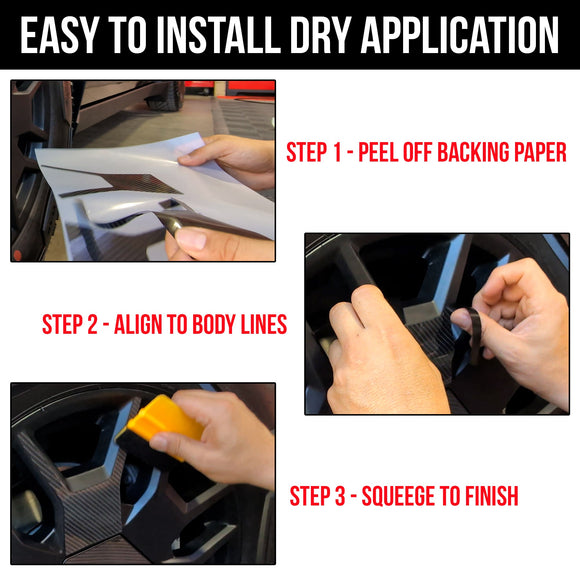 EASY TO INSTALL DRY APPLICATION

STEP 1 - PEEL OFF BACKING PAPER

STEP 2 - ALIGN TO BODY LINES

STEP 3 - SQUEEGE TO FINISH