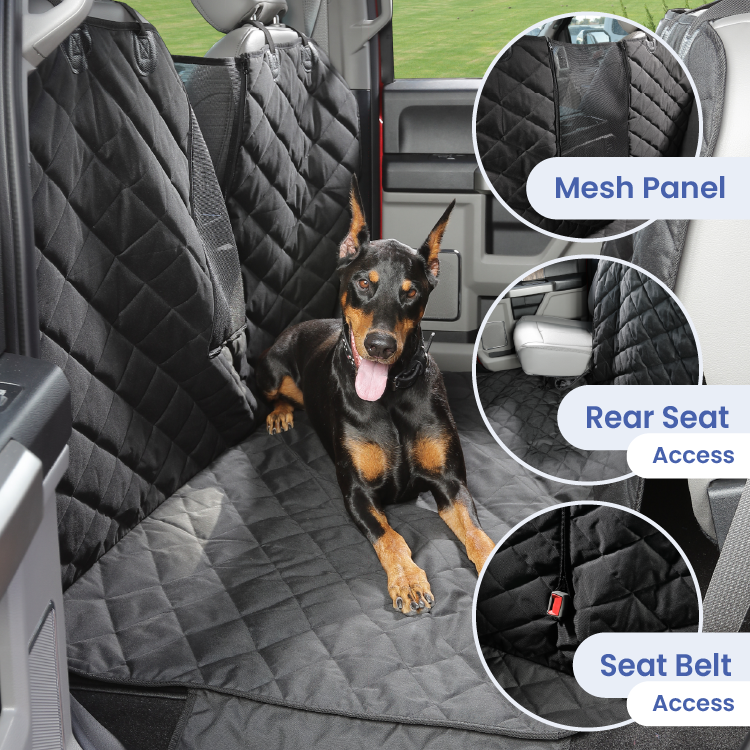 Mesh Panel

Rear Seat
Access

Seat Belt
Access