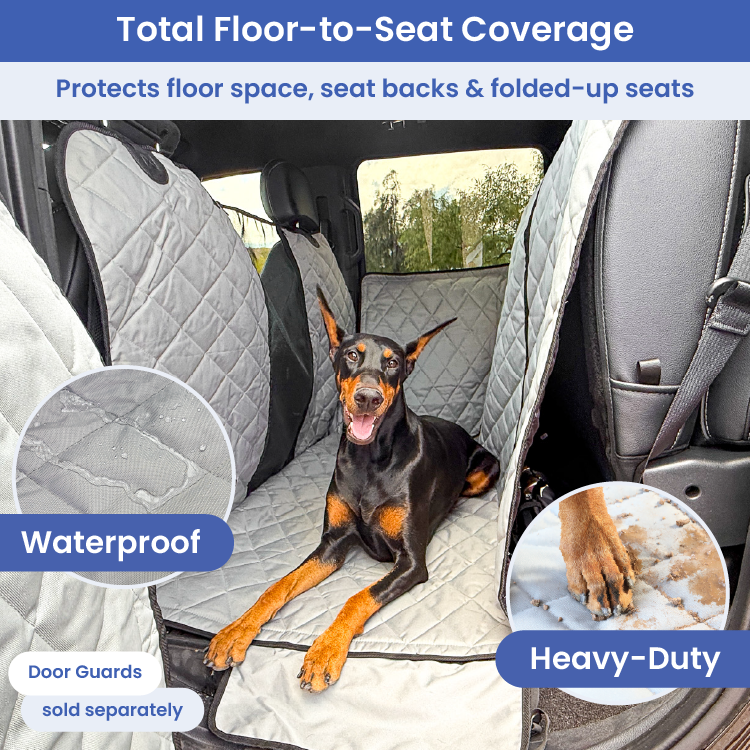 Total Floor-to-Seat Coverage

Protects floor space, seat backs & folded-up seats

Waterproof

Heavy-Duty

Door Guards

sold separately