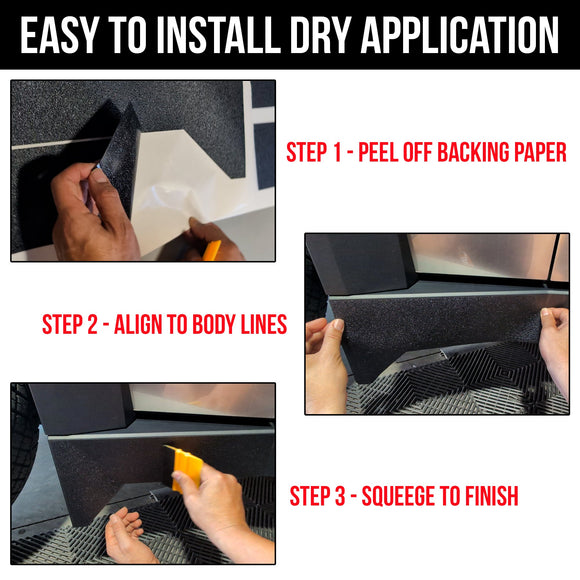 EASY TO INSTALL DRY APPLICATION

STEP 1 - PEEL OFF BACKING PAPER

STEP 2 - ALIGN TO BODY LINES

STEP 3 - SQUEEGE TO FINISH