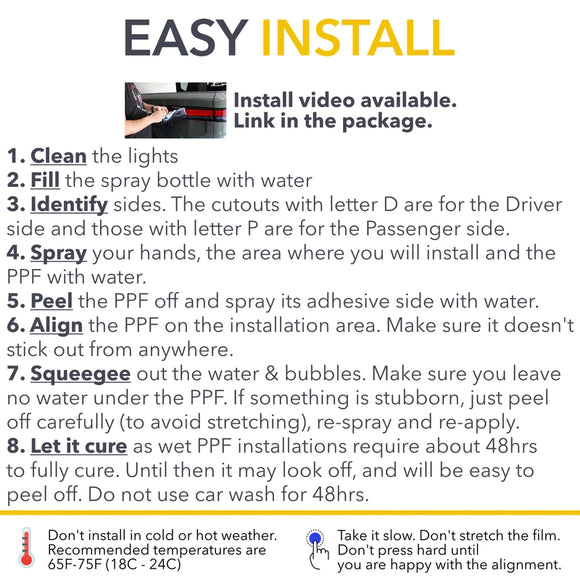 EASY INSTALL

Install video available.
Link in the package.

1. Clean the lights
2. Fill the spray bottle with water
3. Identify sides. The cutouts with letter D are for the Driver side and those with letter P are for the Passenger side.
4. Spray your hands, the area where you will install and the PPF with water.
5. Peel the PPF off and spray its adhesive side with water.
6. Align the PPF on the installation area. Make sure it doesn't stick out from anywhere.
7. Squeegee out the water & bubbles. Make sure you leave no water under the PPF. If something is stubborn, just peel off carefully (to avoid stretching), re-spray and re-apply.
8. Let it cure as wet PPF installations require about 48hrs to fully cure. Until then it may look off, and will be easy to peel off. Do not use car wash for 48hrs.

Don't install in cold or hot weather. Recommended temperatures are 65F-75F (18C - 24C)

Take it slow. Don't stretch the film. Don't press hard until you are happy with the alignment.