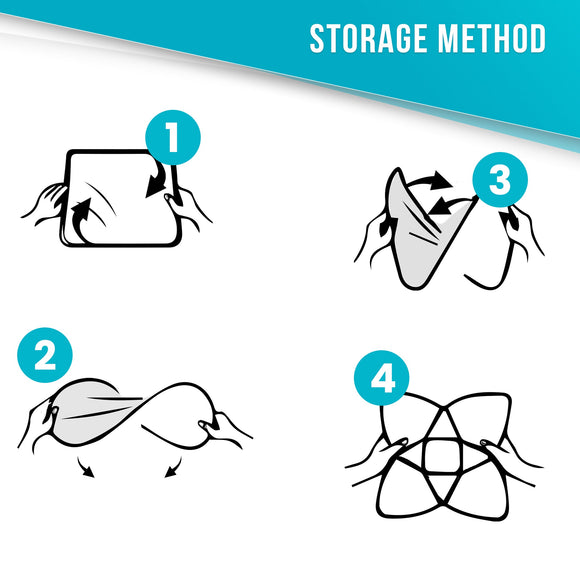 STORAGE METHOD

1

3

2

4