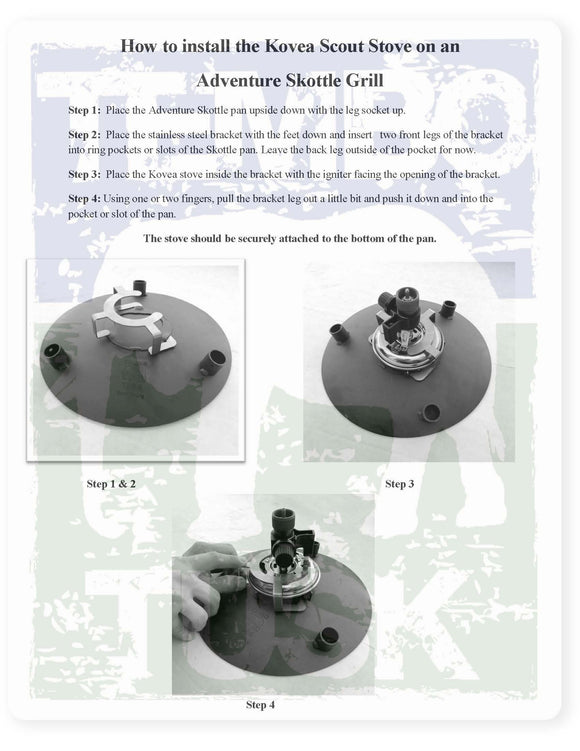 How to install the Kovea Scout Stove on an Adventure Skottle Grill

Step 1: Place the Adventure Skottle pan upside down with the leg socket up.

Step 2: Place the stainless steel bracket with the feet down and insert two front legs of the bracket into ring pockets or slots of the Skottle pan. Leave the back leg outside of the pocket for now.

Step 3: Place the Kovea stove inside the bracket with the igniter facing the opening of the bracket.

Step 4: Using one or two fingers, pull the bracket leg out a little bit and push it down and into the pocket or slot of the pan.

The stove should be securely attached to the bottom of the pan.

Step 1 & 2

Step 3

Step 4