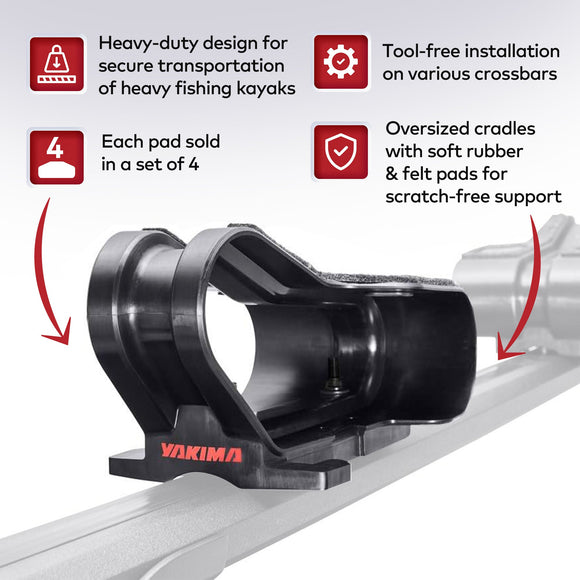 Heavy-duty design for secure transportation of heavy fishing kayaks

Tool-free installation on various crossbars

4

Each pad sold in a set of 4

Oversized cradles with soft rubber & felt pads for scratch-free support

YAKIMA