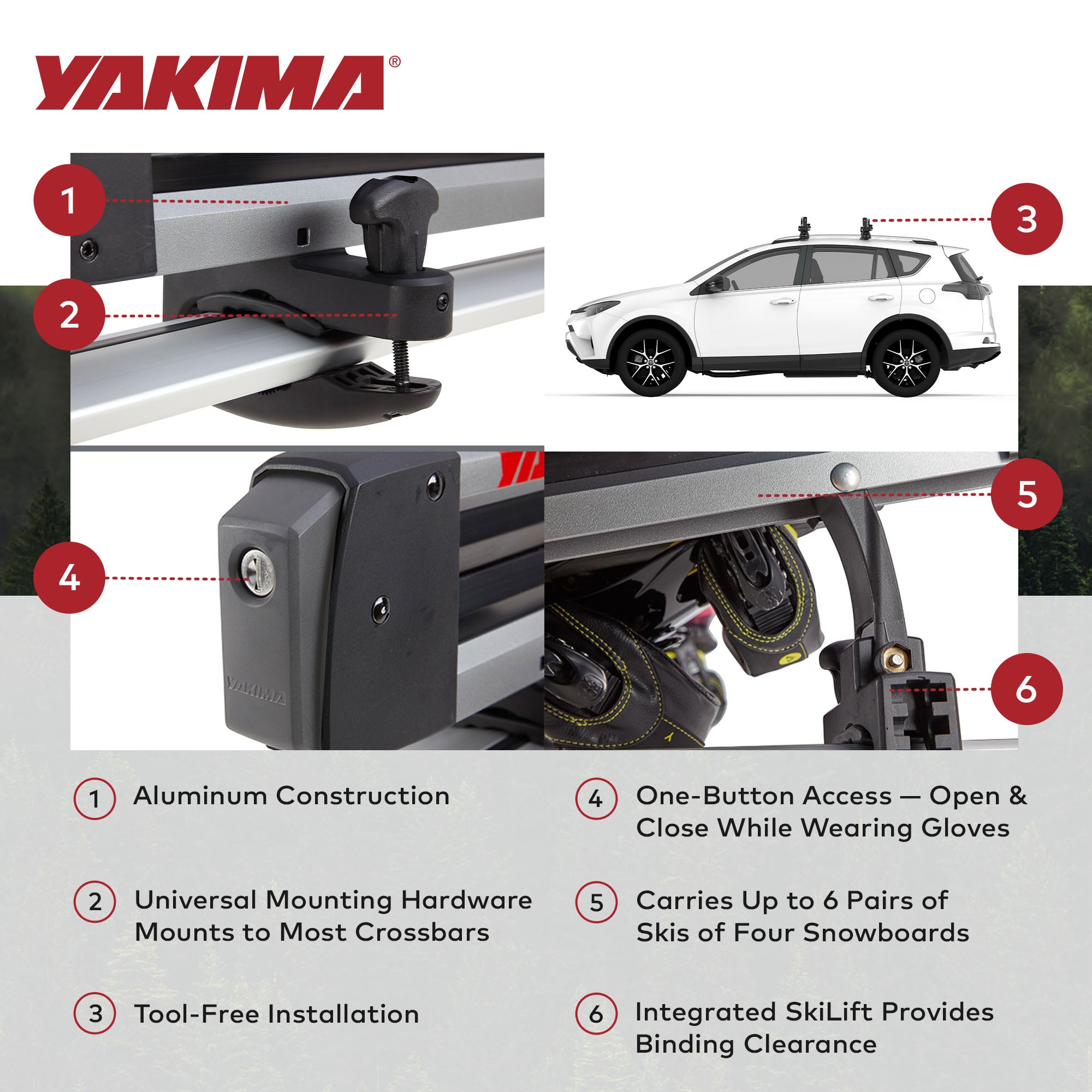 YAKIMA®

1

2

3

4

YAKIMA

5

6

1 Aluminum Construction

2 Universal Mounting Hardware Mounts to Most Crossbars

3 Tool-Free Installation

4 One-Button Access — Open & Close While Wearing Gloves

5 Carries Up to 6 Pairs of Skis of Four Snowboards

6 Integrated SkiLift Provides Binding Clearance